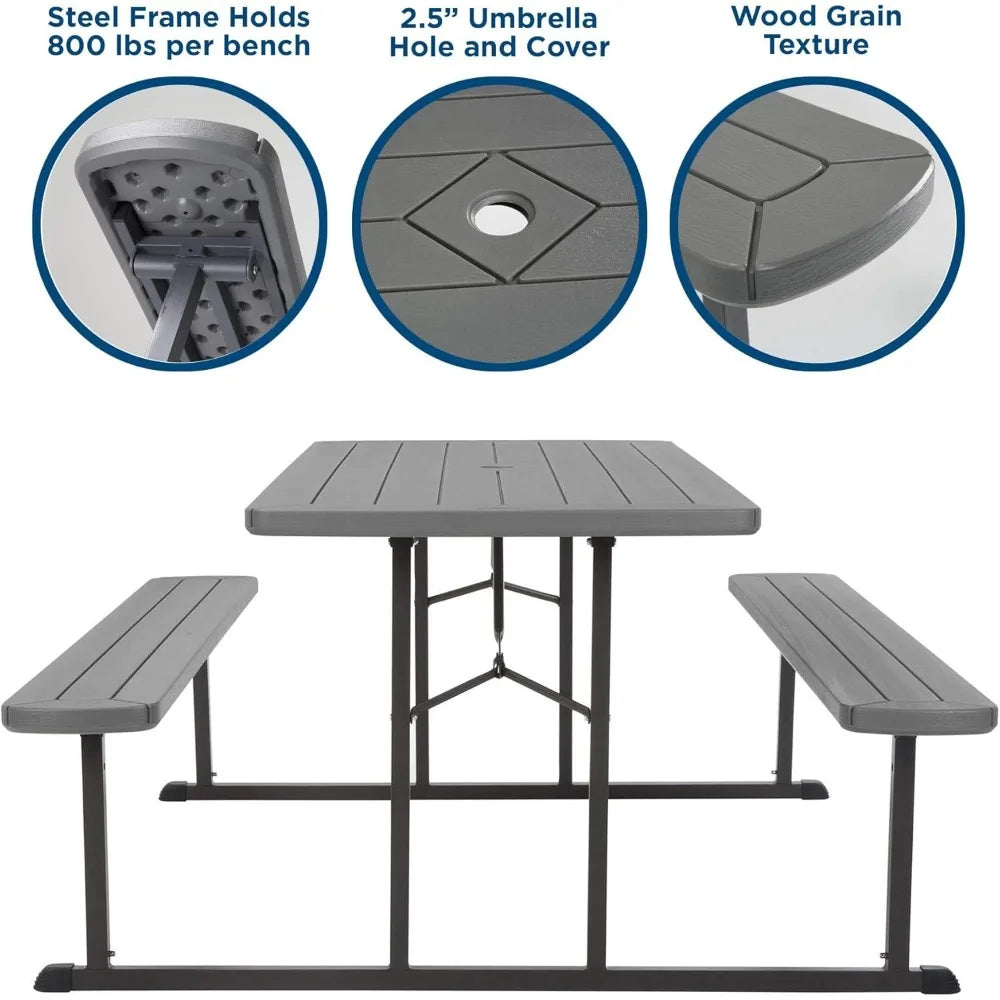 Steel Frame Holds 800 lbs per bench

2.5” Umbrella Hole and Cover

Wood Grain Texture