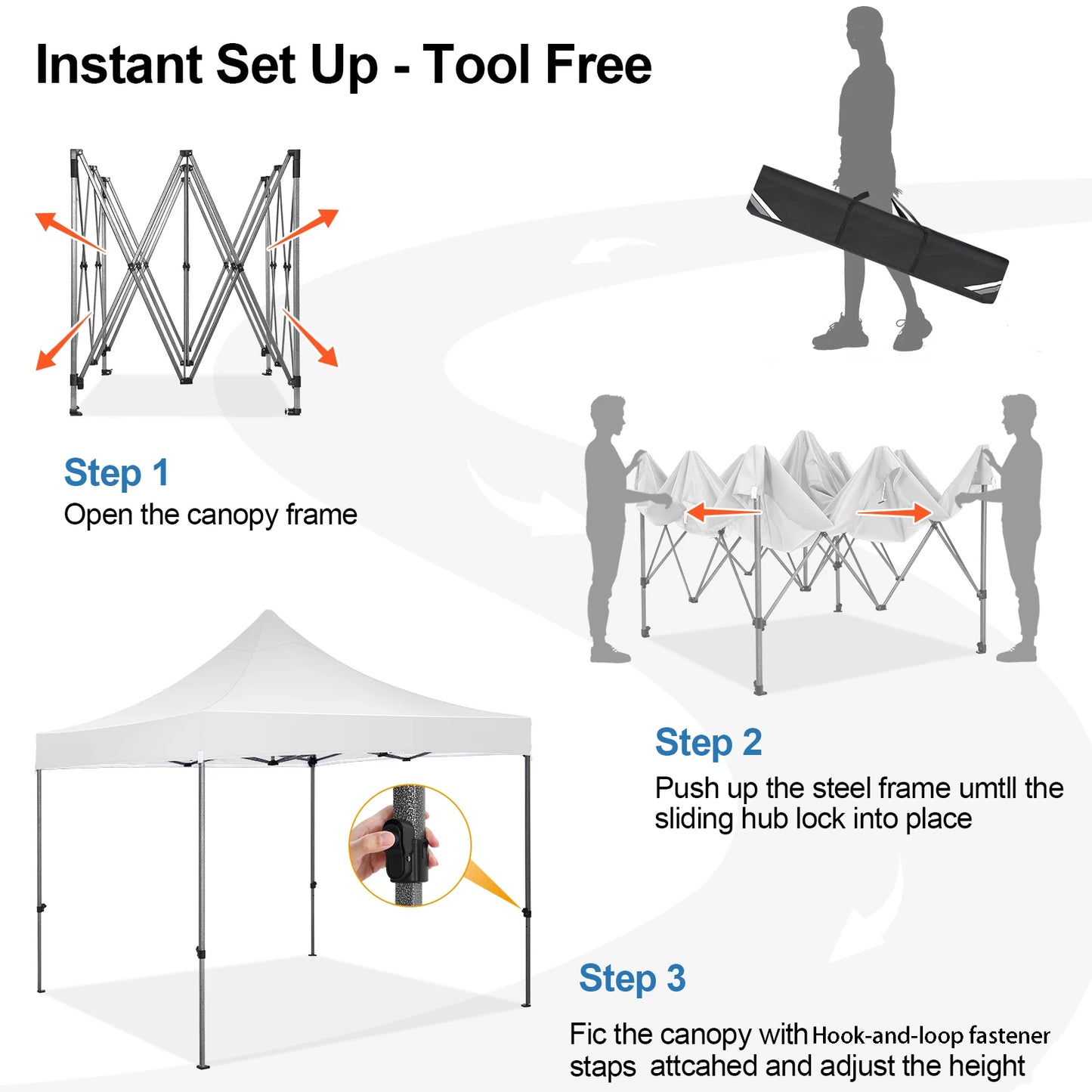 Instant Set Up - Tool Free

Step 1
Open the canopy frame

Step 2
Push up the steel frame umtll the sliding hub lock into place

Step 3
Fic the canopy with Hook-and-loop fastener staps attcahed and adjust the height