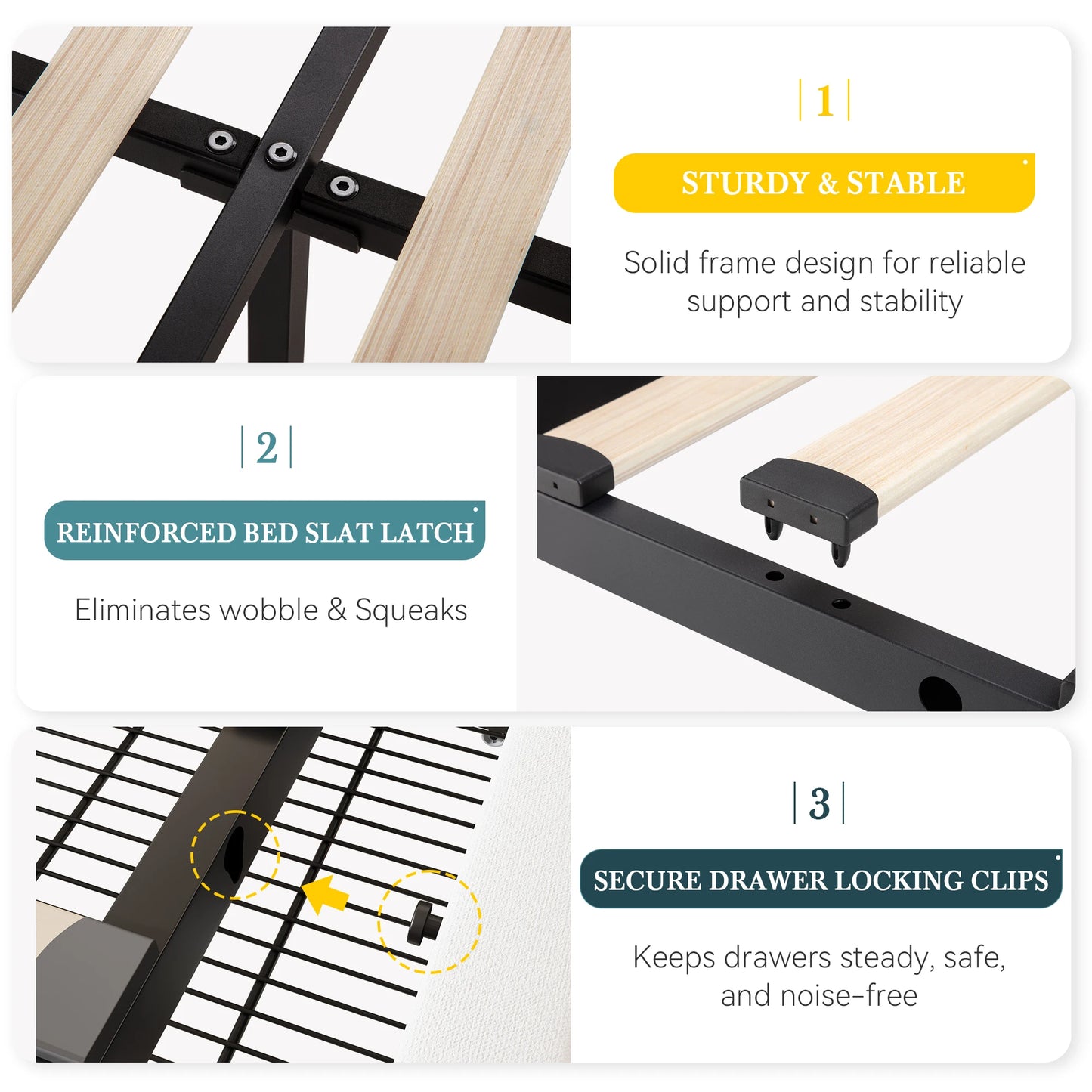 | 1 |

STURDY & STABLE

Solid frame design for reliable support and stability

| 2 |

REINFORCED BED SLAT LATCH

Eliminates wobble & Squeaks

| 3 |

SECURE DRAWER LOCKING CLIPS

Keeps drawers steady, safe, and noise-free