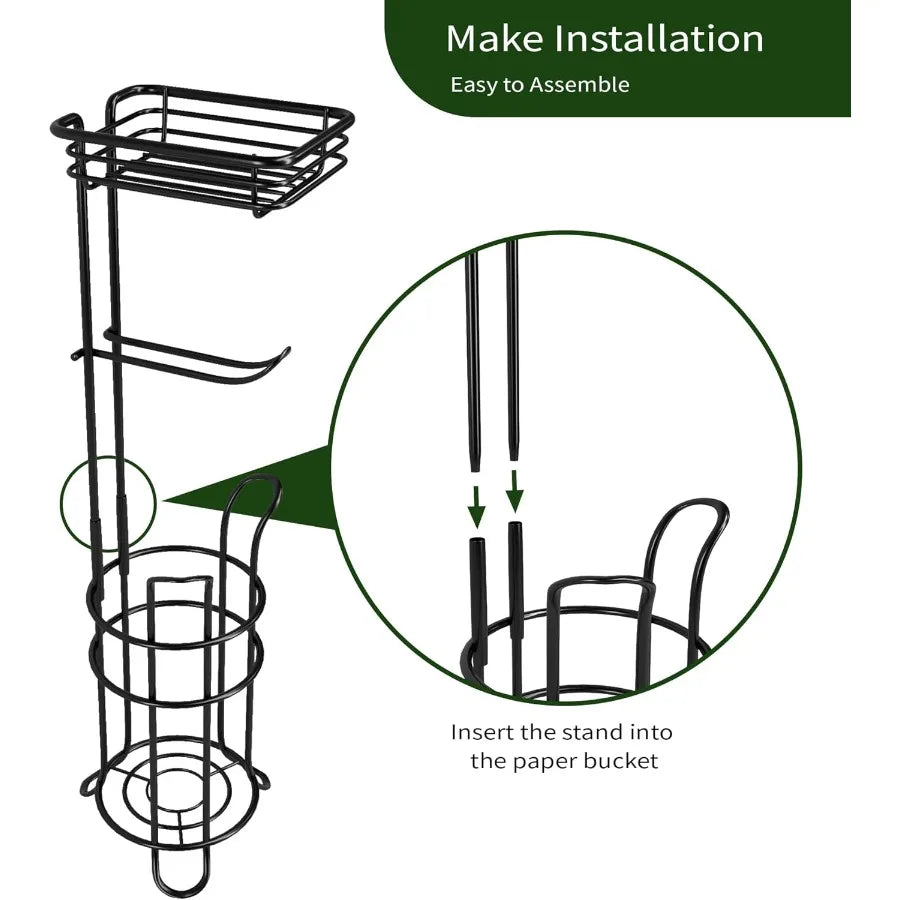 Make Installation
Easy to Assemble

Insert the stand into the paper bucket