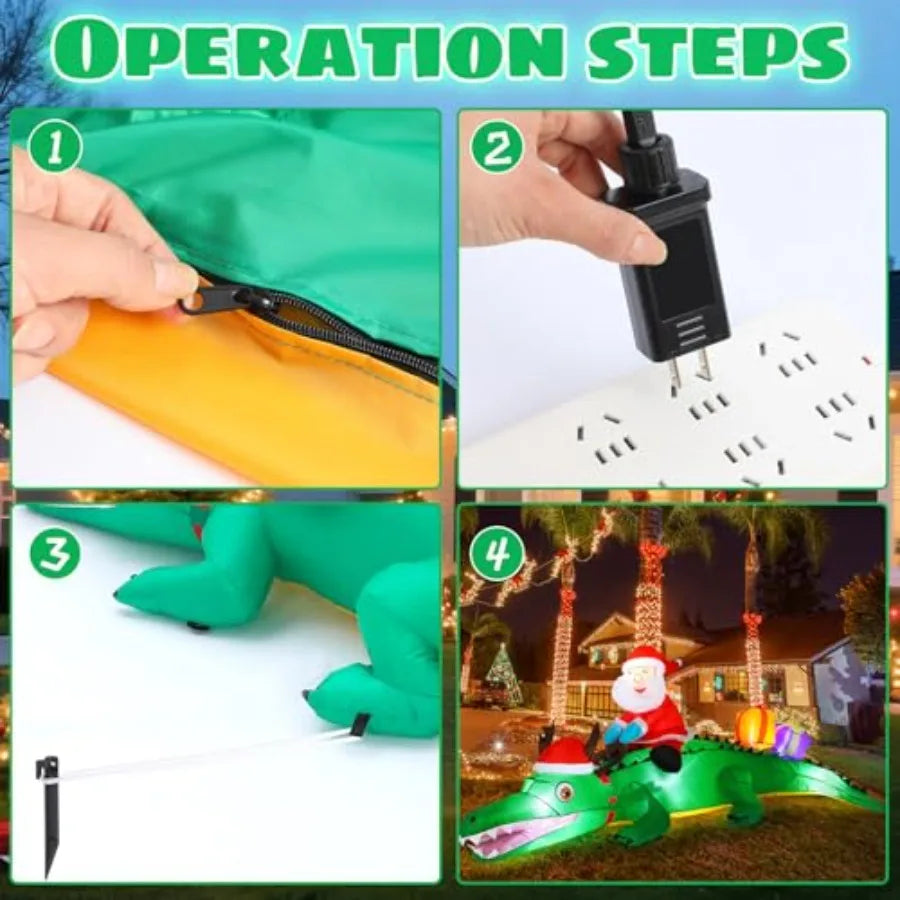 OPERATION STEPS

1

2

3

4