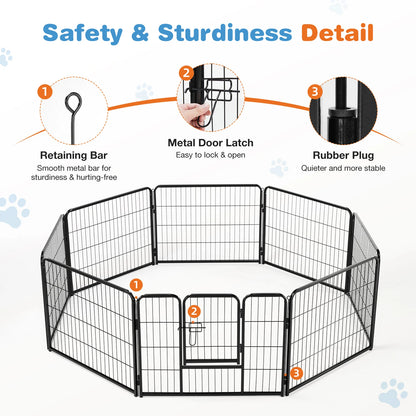 Safety & Sturdiness Detail

1

Retaining Bar
Smooth metal bar for sturdiness & hurting-free

2

Metal Door Latch
Easy to lock & open

3

Rubber Plug
Quieter and more stable

1

2

3