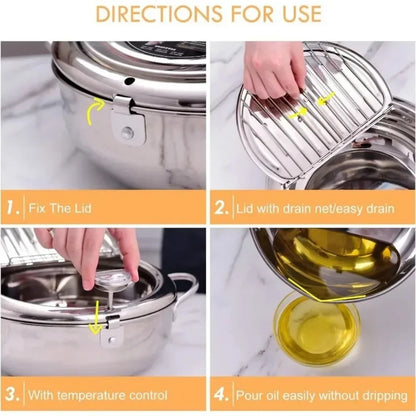 DIRECTIONS FOR USE

1. Fix The Lid

2. Lid with drain net/easy drain

3. With temperature control

4. Pour oil easily without dripping