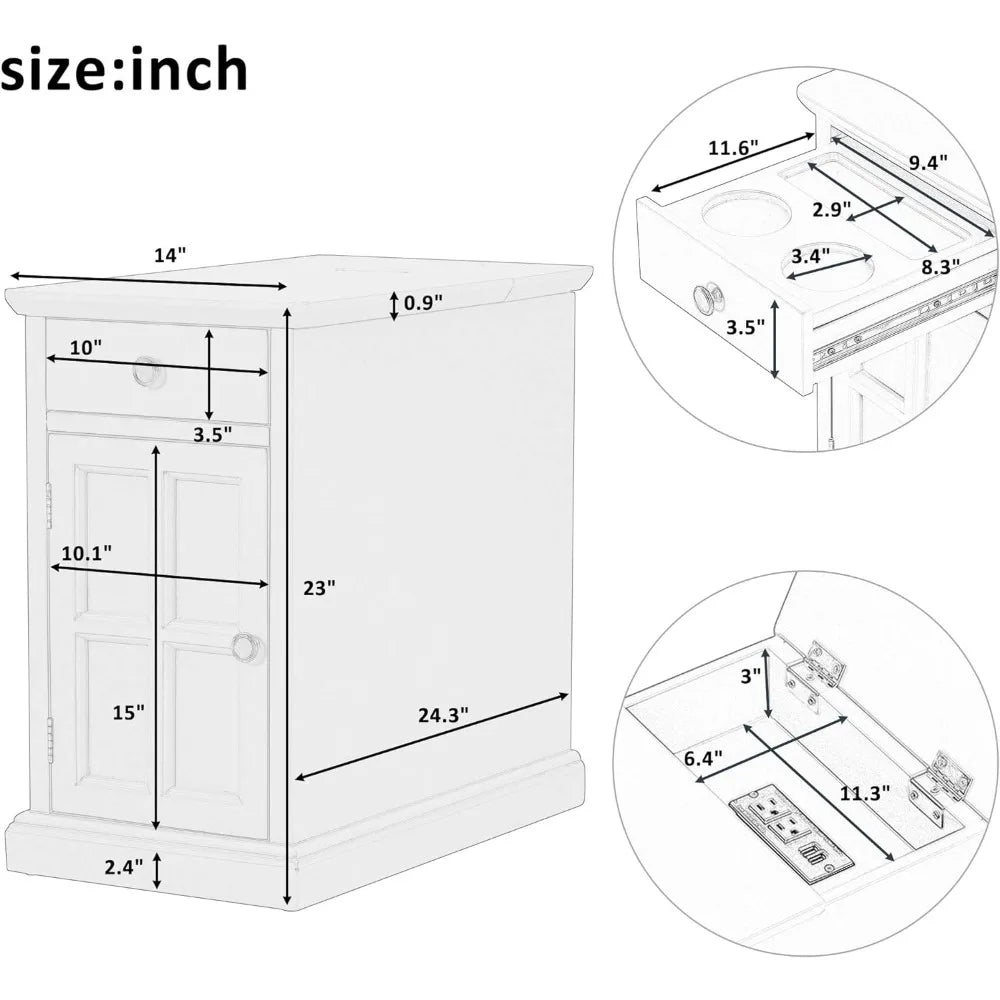 size:inch

14"
0.9"
10"
3.5"
10.1"
23"
15"
24.3"
2.4"

11.6"
9.4"
2.9"
3.4"
8.3"
3.5"

3"
6.4"
11.3"