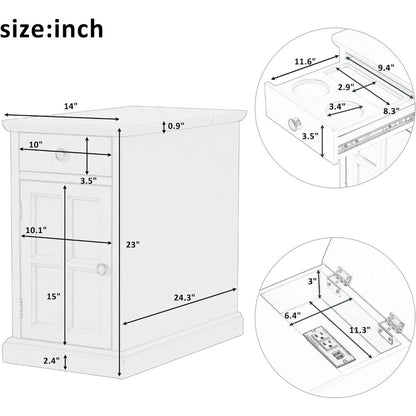 size:inch

14"
0.9"
10"
3.5"
10.1"
23"
15"
24.3"
2.4"

11.6"
9.4"
2.9"
3.4"
8.3"
3.5"

3"
6.4"
11.3"